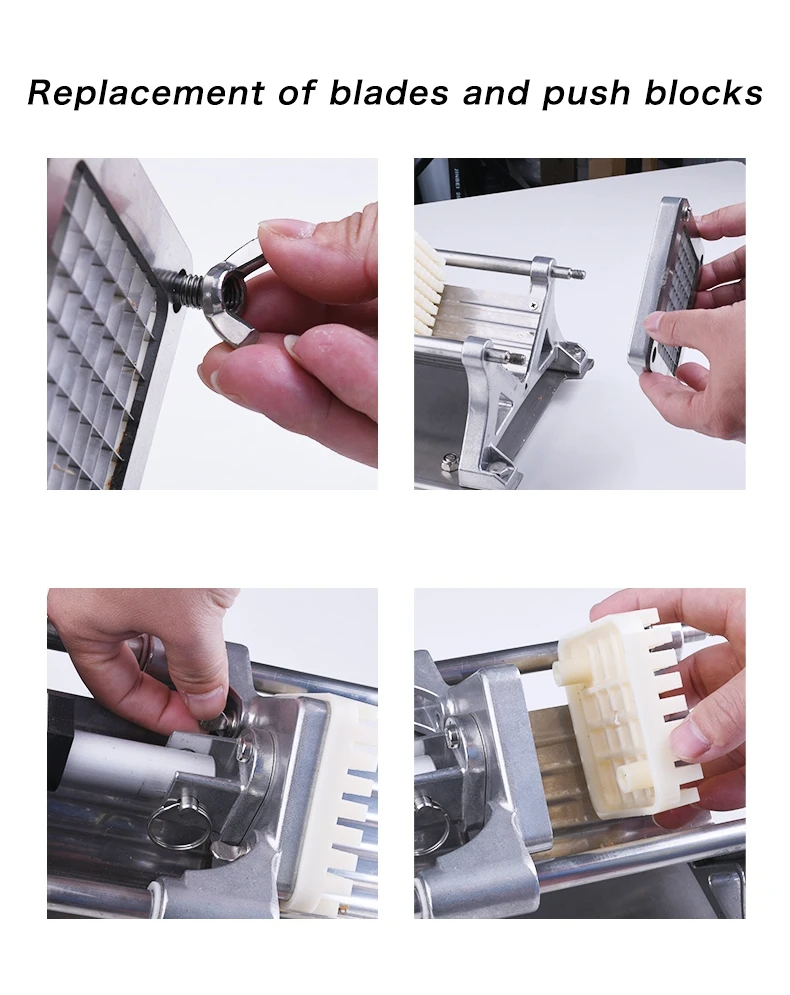 Replacement of blades and push blocks